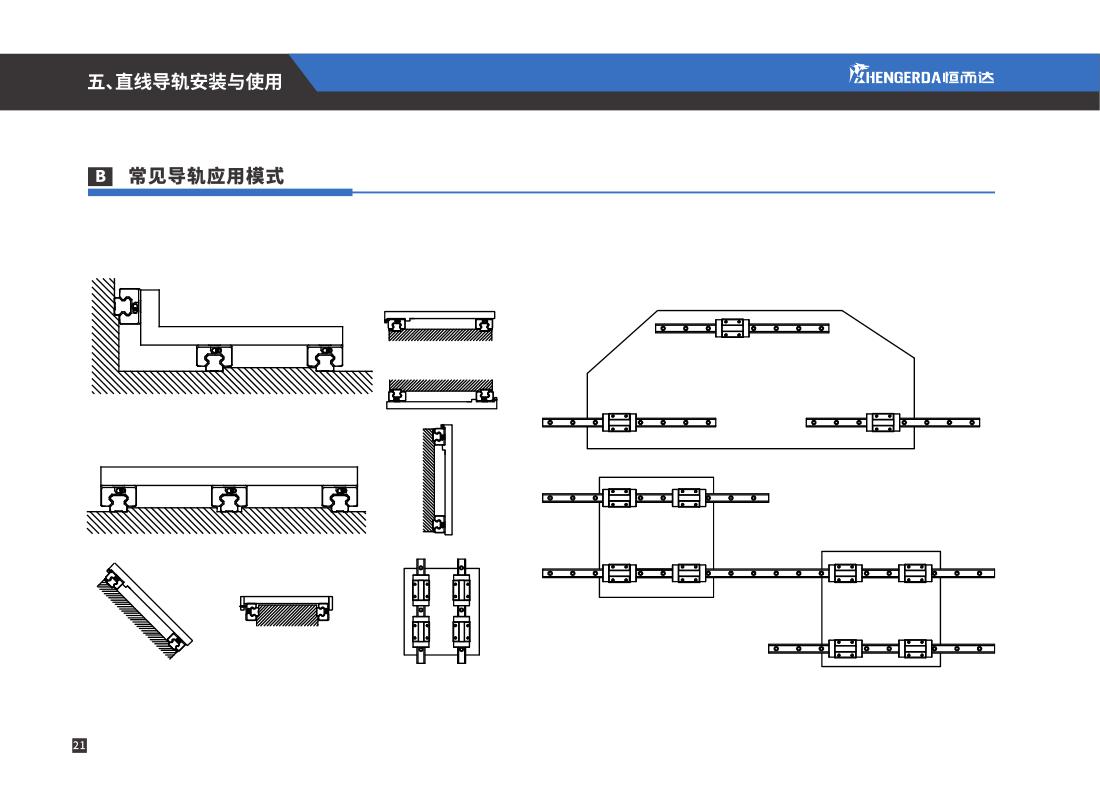 五、直线导轨安装与使用

HENGERDA恒而达

B 常见导轨应用模式

21